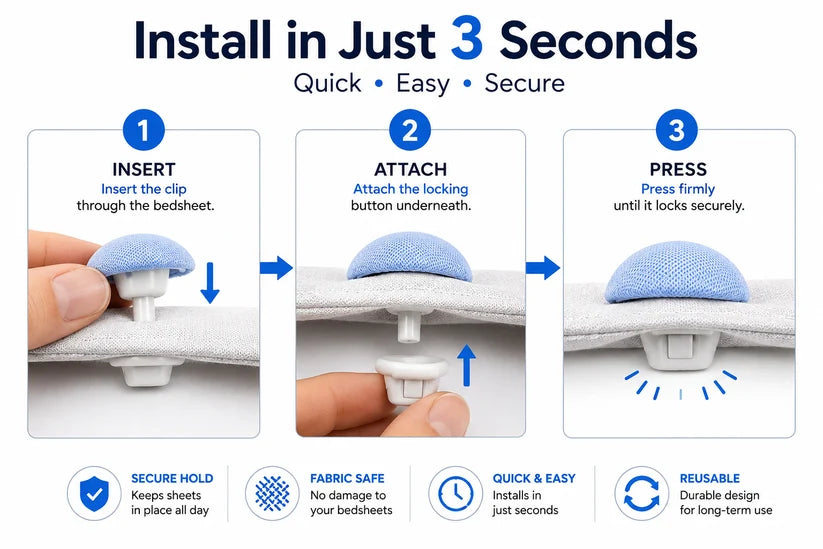 Install in Just 3 Seconds
Quick • Easy • Secure

1
INSERT
Insert the clip through the bedsheet.

2
ATTACH
Attach the locking button underneath.

3
PRESS
Press firmly until it locks securely.

SECURE HOLD
Keeps sheets in place all day

FABRIC SAFE
No damage to your bedsheets

QUICK & EASY
Installs in just seconds

REUSABLE
Durable design for long-term use